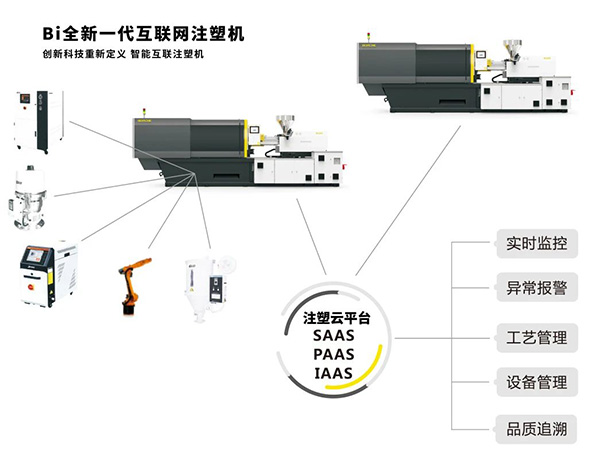 Bi全新一代互联网注塑机
创新科技重新定义 智能互联注塑机

注塑云平台
SAAS
PAAS
IAAS

实时监控
异常报警
工艺管理
设备管理
品质追溯